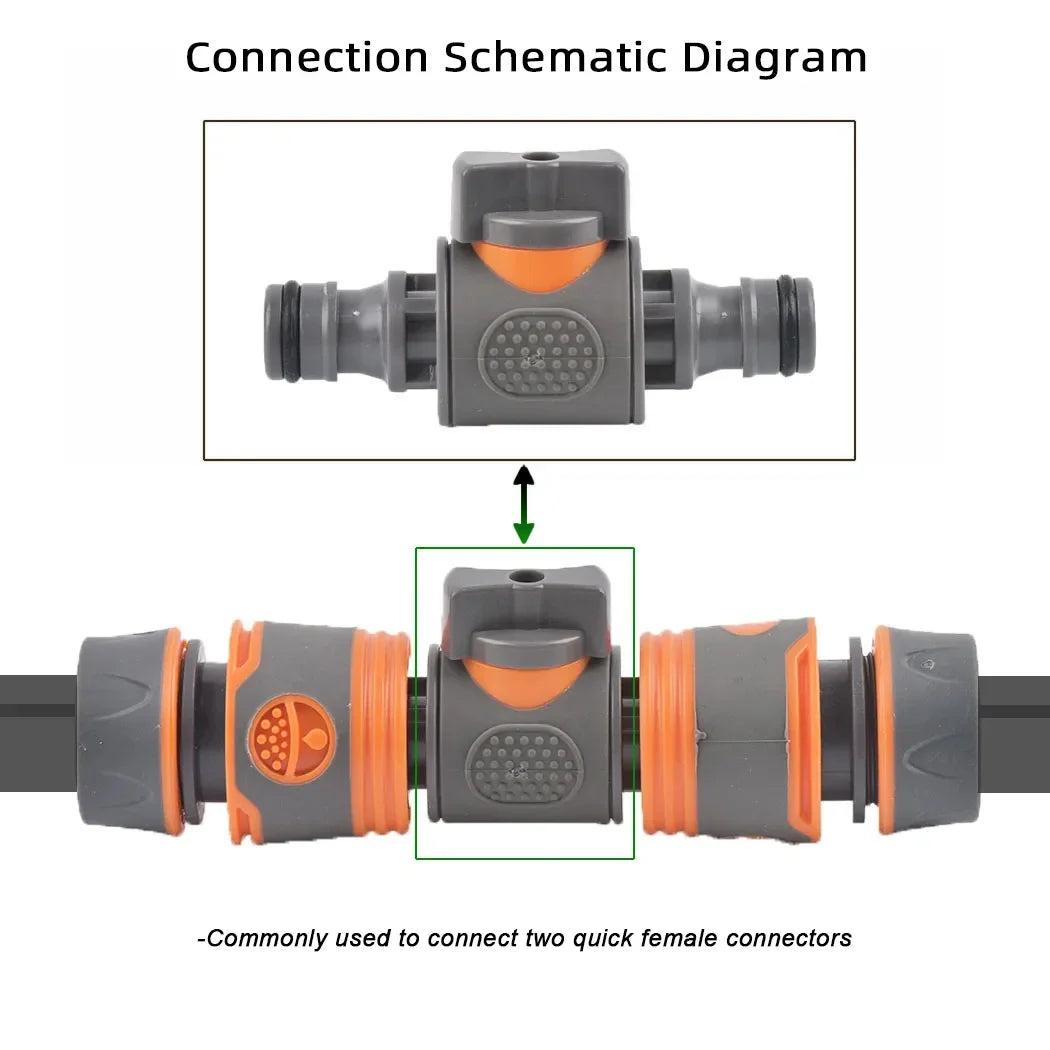 Connection Schematic Diagram

-Commonly used to connect two quick female connectors